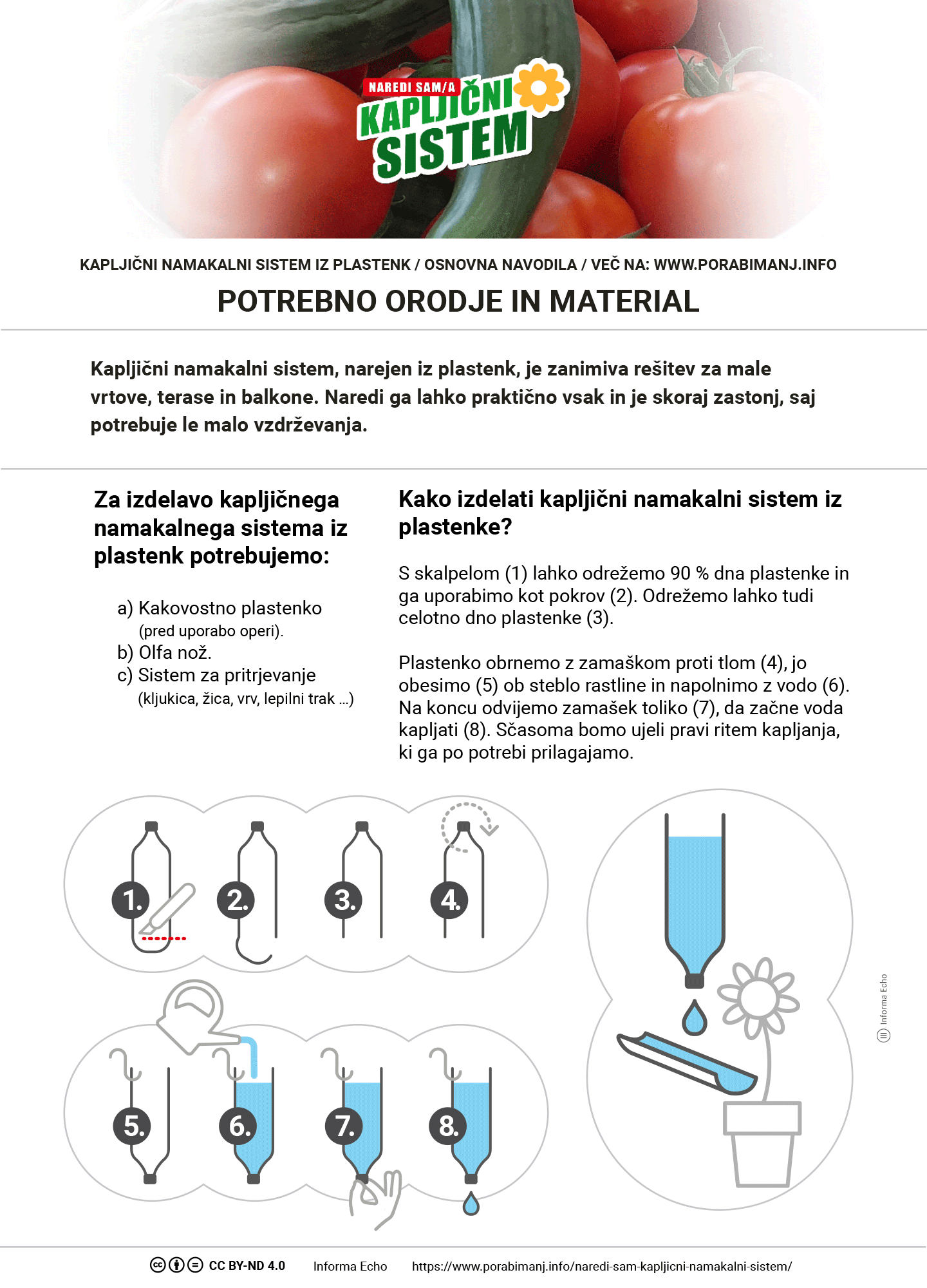 NAREDI SAM/A
KAPLJIČNI
SISTEM

KAPLJIČNI NAMAKALNI SISTEM IZ PLASTENK / OSNOVNA NAVODILA / VEČ NA: WWW.PORABIMANJ.INFO

POTREBNO ORODJE IN MATERIAL

Kapljični namakalni sistem, narejen iz plastenk, je zanimiva rešitev za male vrtove, terase in balkone. Naredi ga lahko praktično vsak in je skoraj zastonj, saj potrebuje le malo vzdrževanja.

Za izdelavo kapljičnega namakalnega sistema iz plastenk potrebujemo:

a) Kakovostno plastenko (pred uporabo operi).
b) Olfa nož.
c) Sistem za pritrjevanje (kljukica, žica, vrv, lepilni trak ...)

Kako izdelati kapljični namakalni sistem iz plastenke?

S skalpelom (1) lahko odrežemo 90 % dna plastenke in ga uporabimo kot pokrov (2). Odrežemo lahko tudi celotno dno plastenke (3).

Plastenko obrnemo z zamaškom proti tlom (4), jo obesimo (5) ob steblo rastline in napolnimo z vodo (6). Na koncu odvijemo zamašek toliko (7), da začne voda kapljati (8). Sčasoma bomo ujeli pravi ritem kapljanja, ki ga po potrebi prilagajamo.

1. 2. 3. 4.

5. 6. 7. 8.

Informa Echo

CC BY-ND 4.0 Informa Echo https://www.porabimanj.info/naredi-sam-kapljicni-namakalni-sistem/